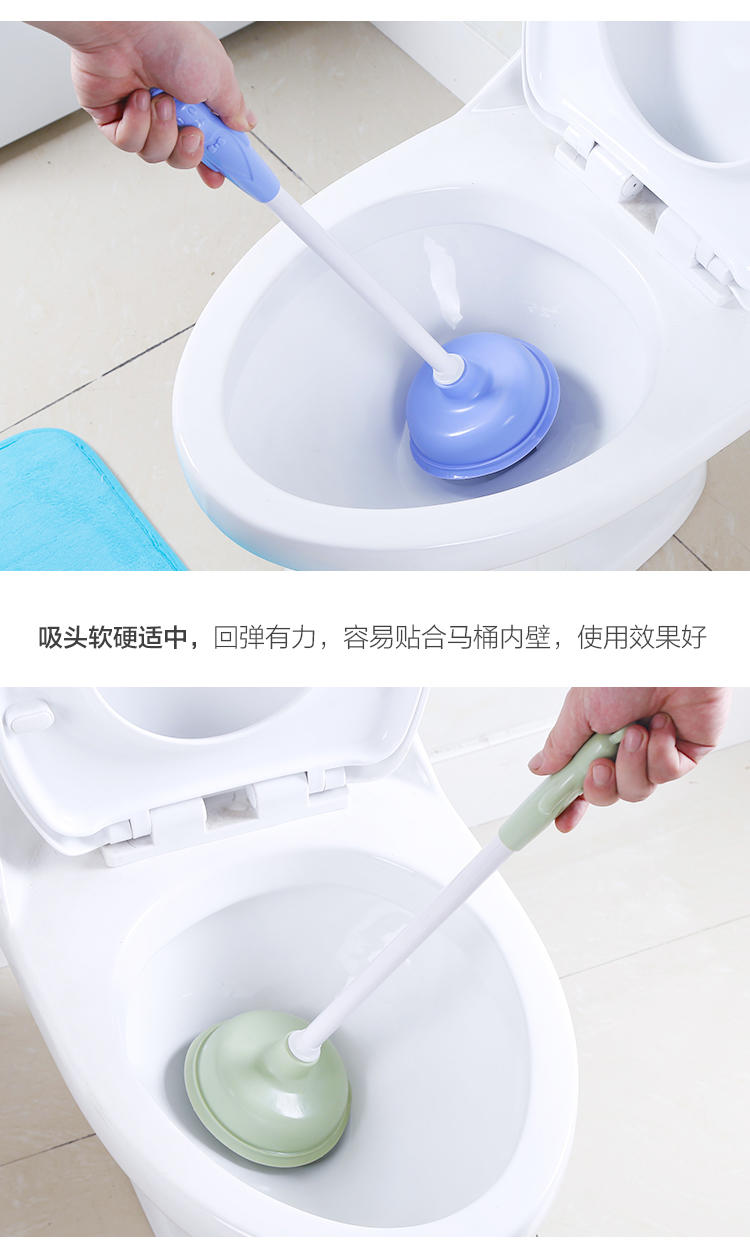 吸头软硬适中，回弹有力，容易贴合马桶内壁，使用效果好