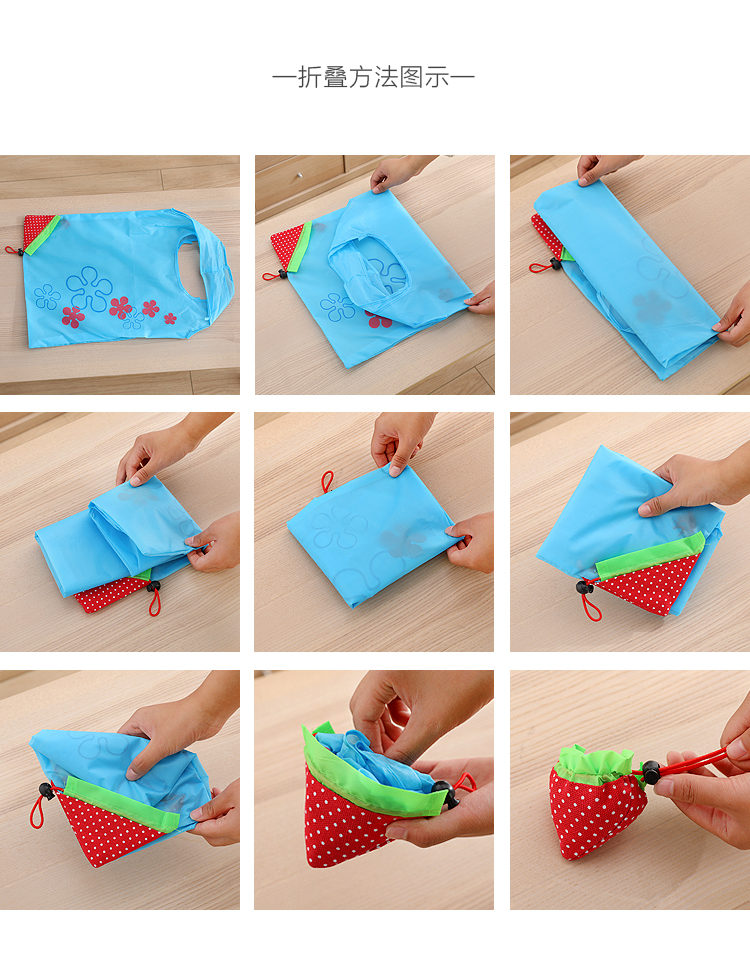 —折叠方法图示—