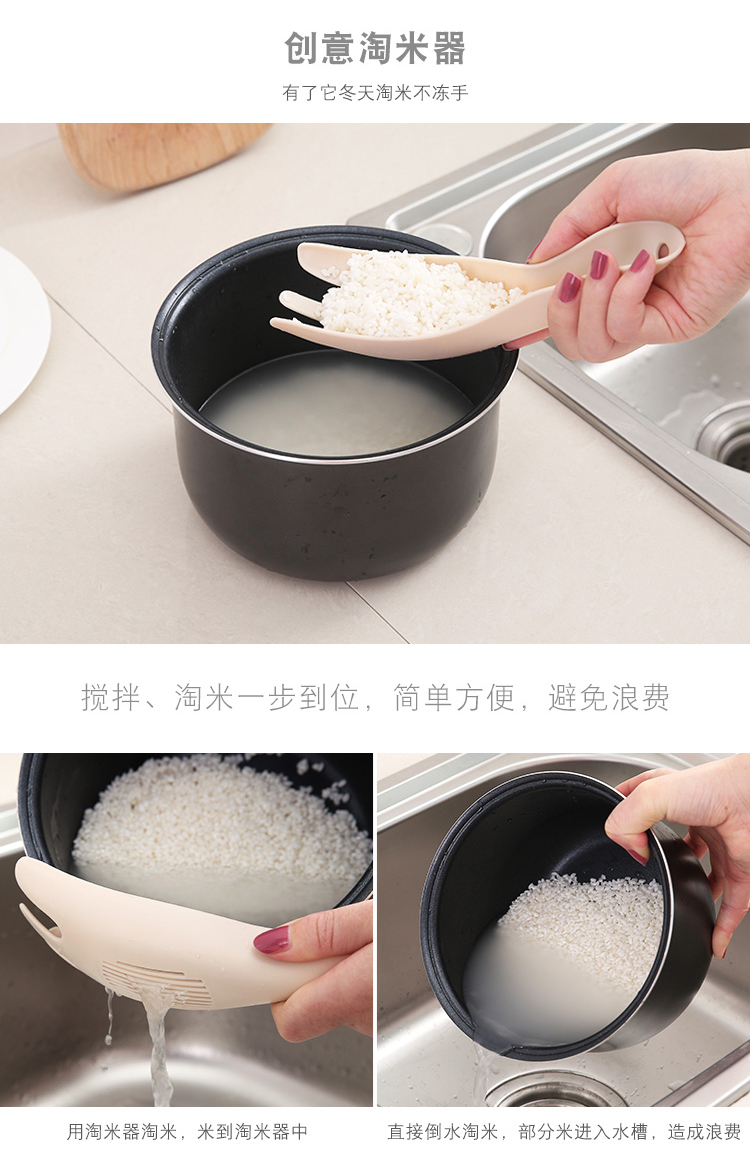 创意淘米器

有了它冬天淘米不冻手

搅拌、淘米一步到位，简单方便，避免浪费

用淘米器淘米，米到淘米器中

直接倒水淘米，部分米进入水槽，造成浪费